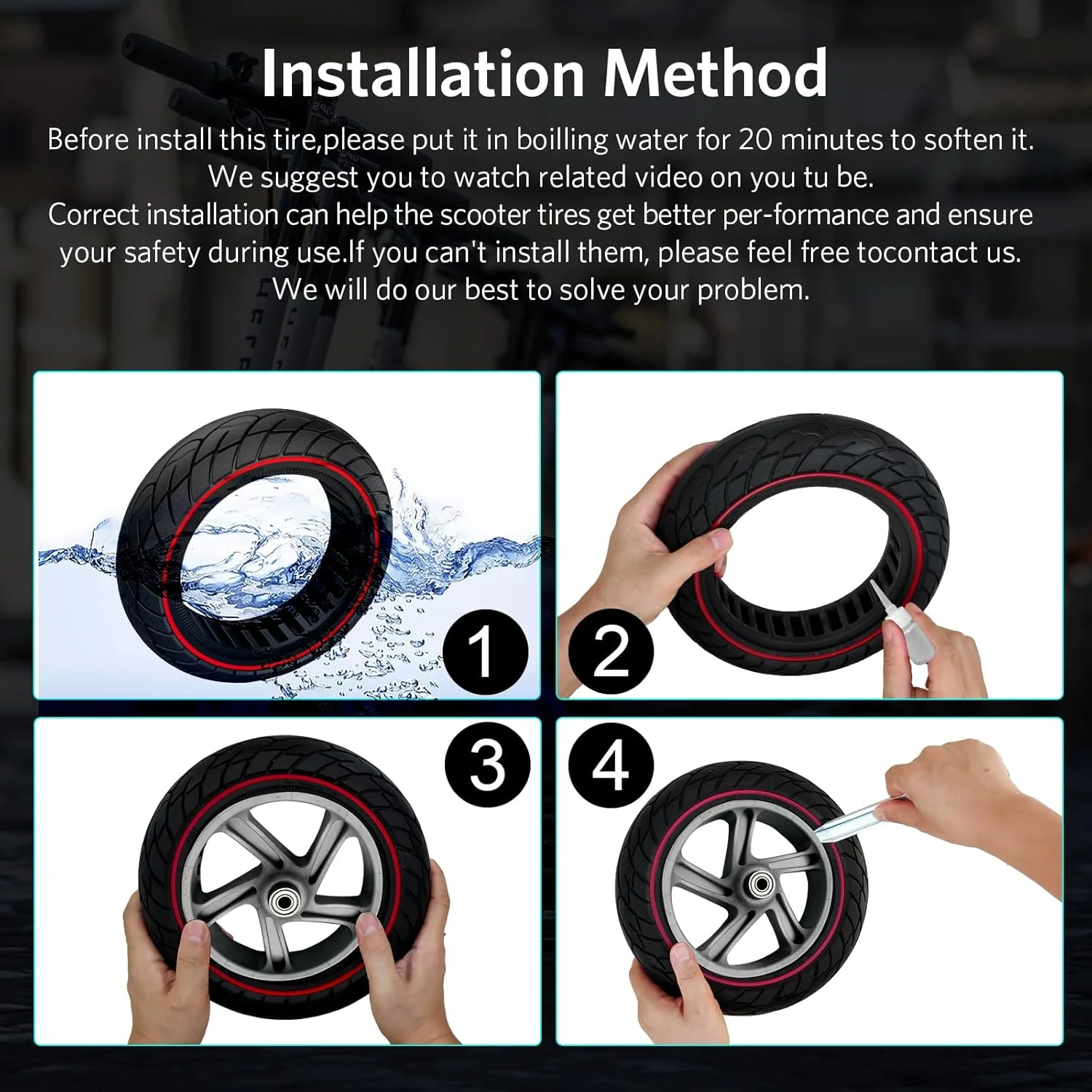 Installation Method

Before install this tire,please put it in boilling water for 20 minutes to soften it. We suggest you to watch related video on you tu be. Correct installation can help the scooter tires get better per-formance and ensure your safety during use.If you can't install them, please feel free tocontact us. We will do our best to solve your problem.

1

2

3

4