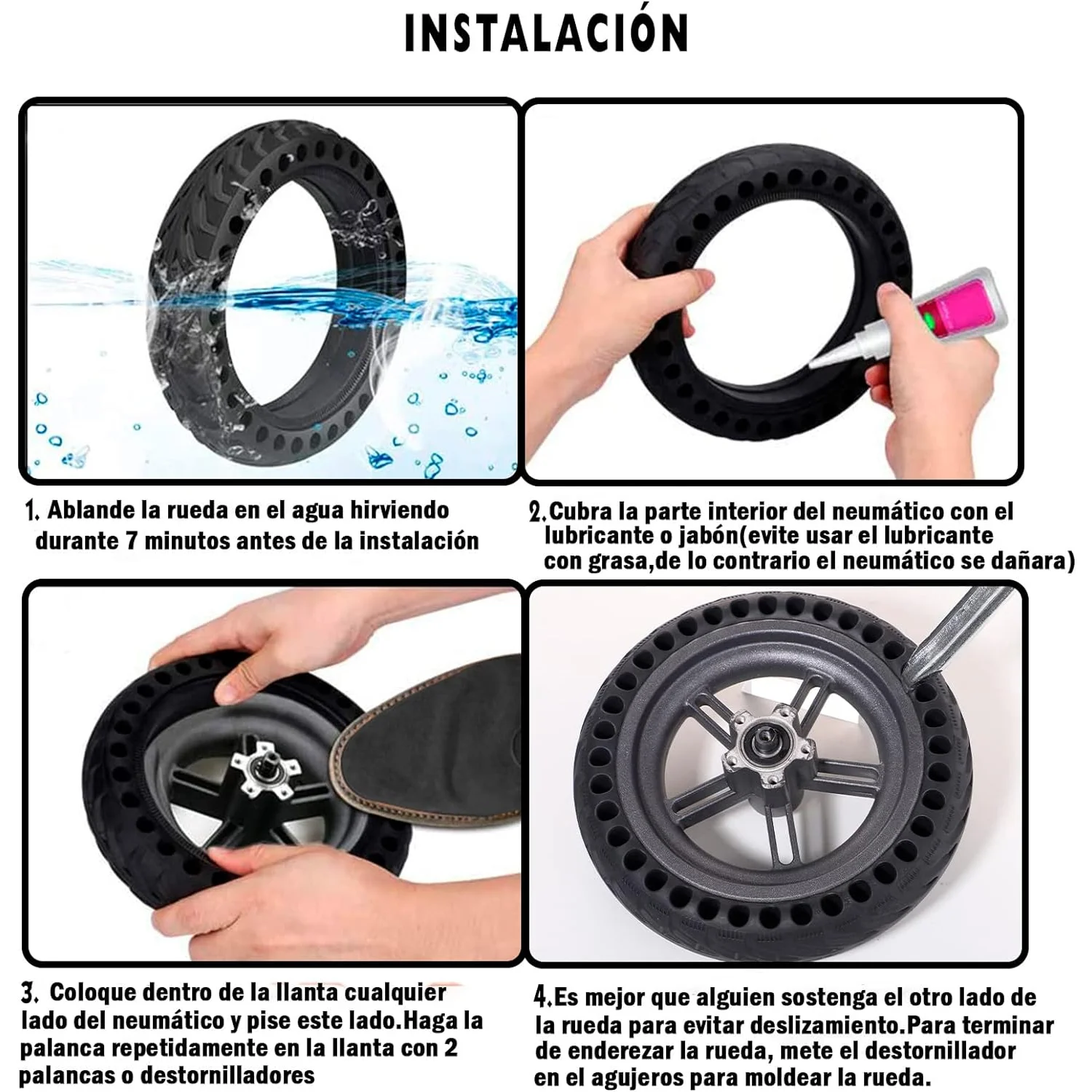 INSTALACIÓN

1. Ablande la rueda en el agua hirviendo durante 7 minutos antes de la instalación

2.Cubra la parte interior del neumático con el lubricante o jabón(evite usar el lubricante con grasa,de lo contrario el neumático se dañara)

3. Coloque dentro de la llanta cualquier lado del neumático y pise este lado.Haga la palanca repetidamente en la llanta con 2 palancas o destornilladores

4.Es mejor que alguien sostenga el otro lado de la rueda para evitar deslizamiento.Para terminar de enderezar la rueda, mete el destornillador en el agujeros para moldear la rueda.